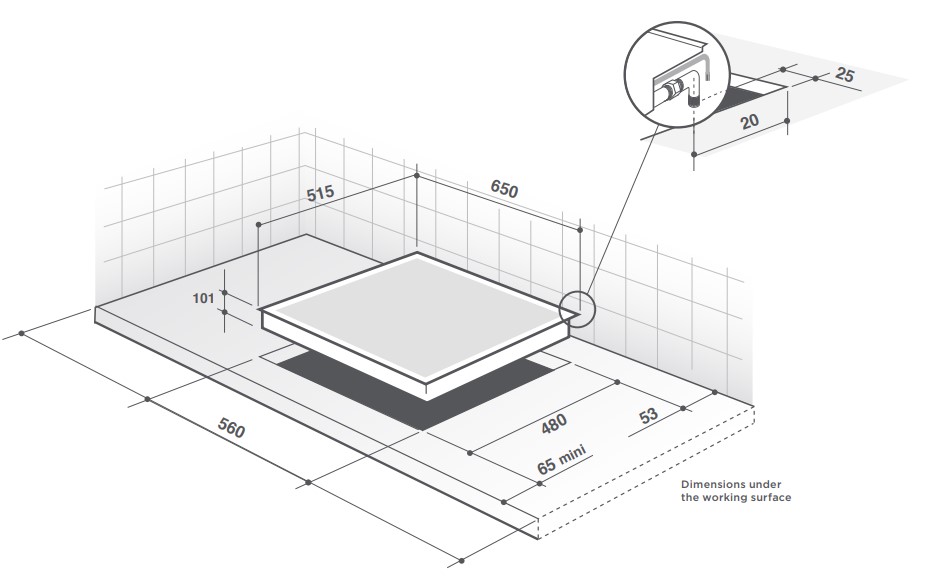 25

20

515

650

101

560

480

53

65 mini

Dimensions under the working surface