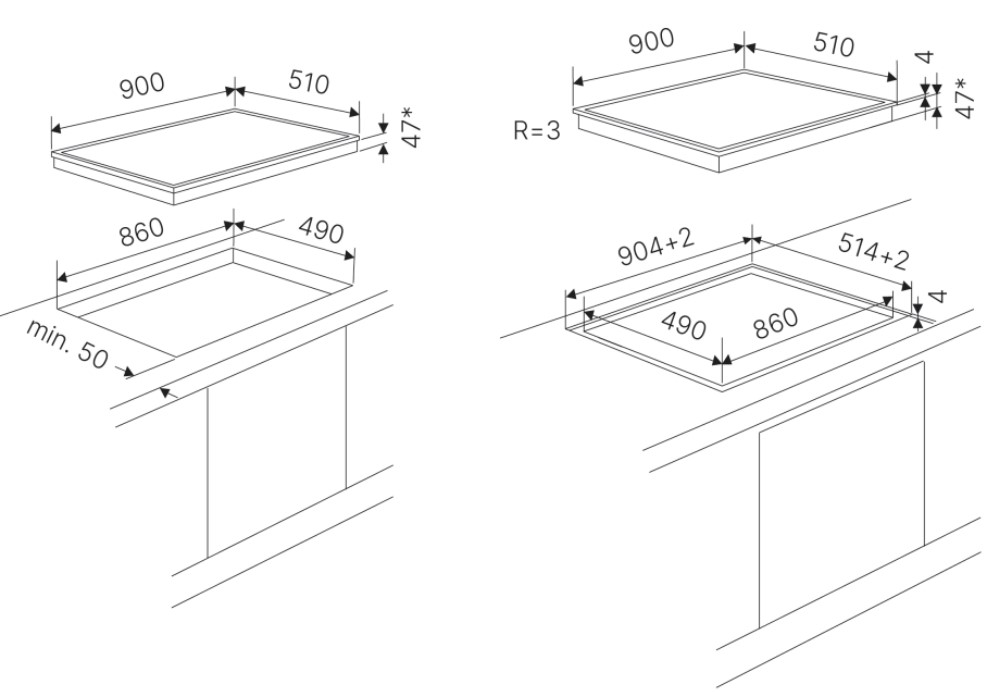 900
510
47*
860
490
min. 50

900
510
4
47*
R=3
904+2
514+2
4
490
860